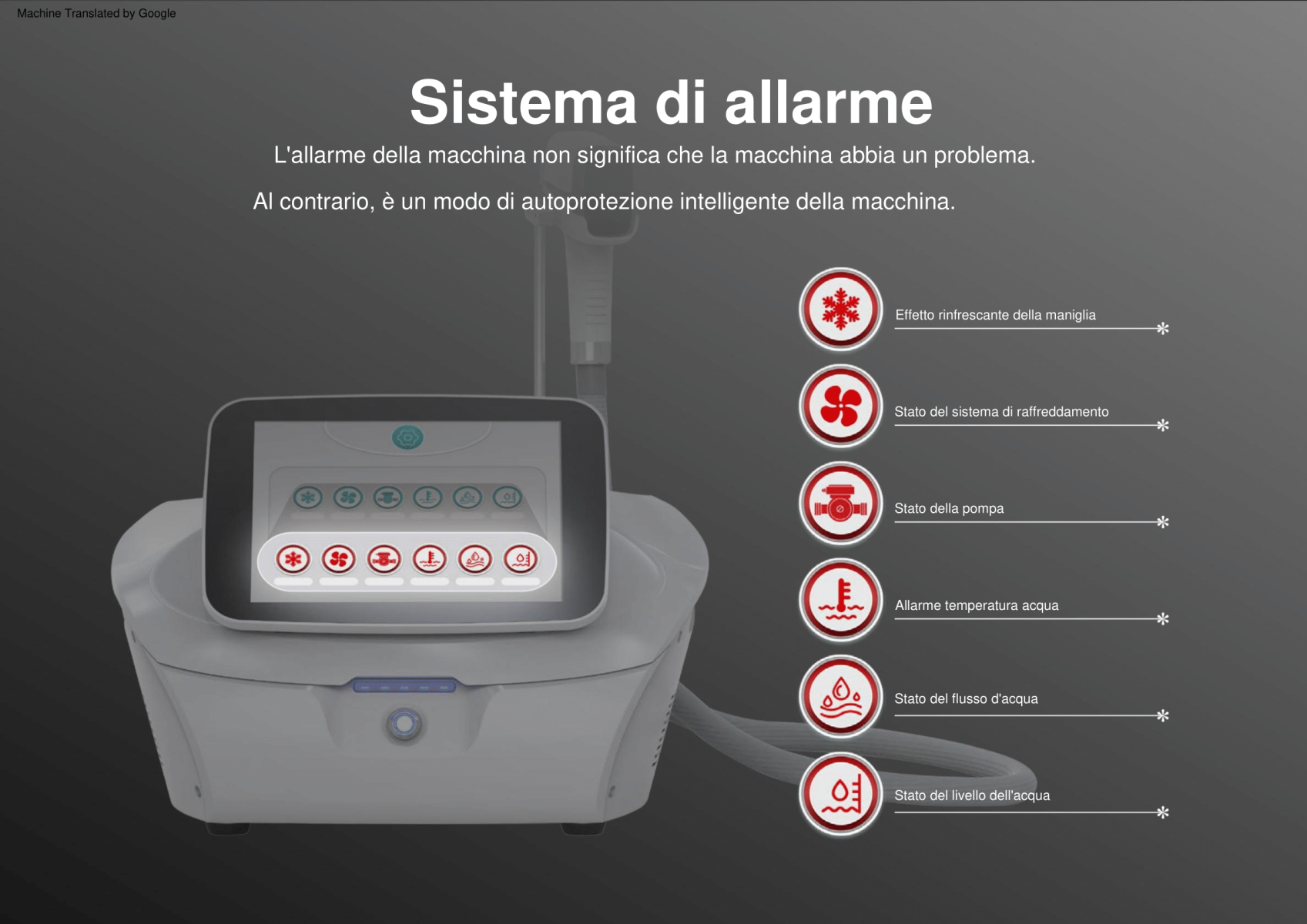 Machine Translated by Google

Sistema di allarme

L'allarme della macchina non significa che la macchina abbia un problema.

Al contrario, è un modo di autoprotezione intelligente della macchina.

Effetto rinfrescante della maniglia

Stato del sistema di raffreddamento

Stato della pompa

Allarme temperatura acqua

Stato del flusso d'acqua

Stato del livello dell'acqua